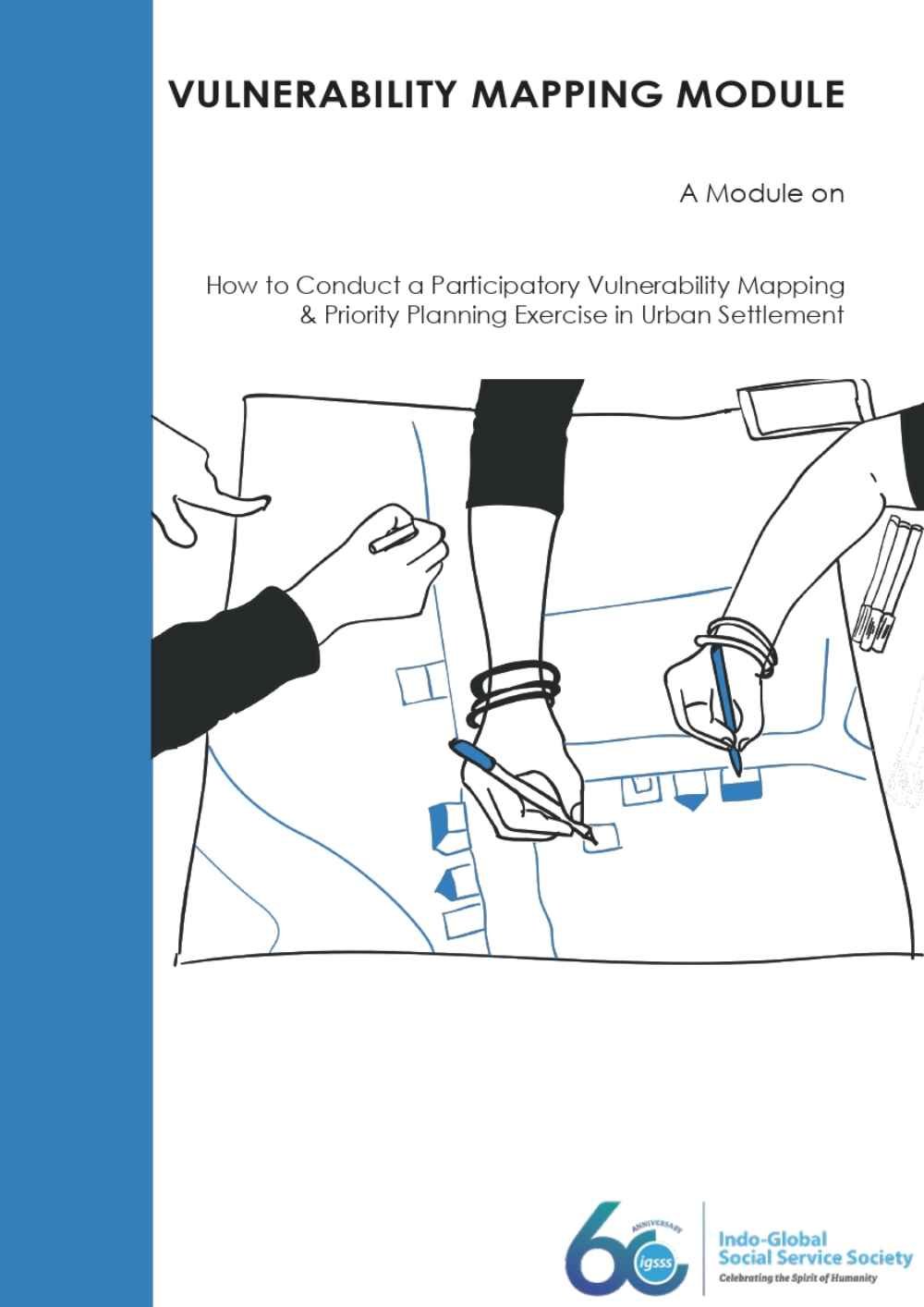 VULNERABILITY MAPPING MODULE

A Module on

How to Conduct a Participatory Vulnerability Mapping & Priority Planning Exercise in Urban Settlement

60 ANNIVERSARY igsss

Indo-Global Social Service Society

Celebrating the Spirit of Humanity